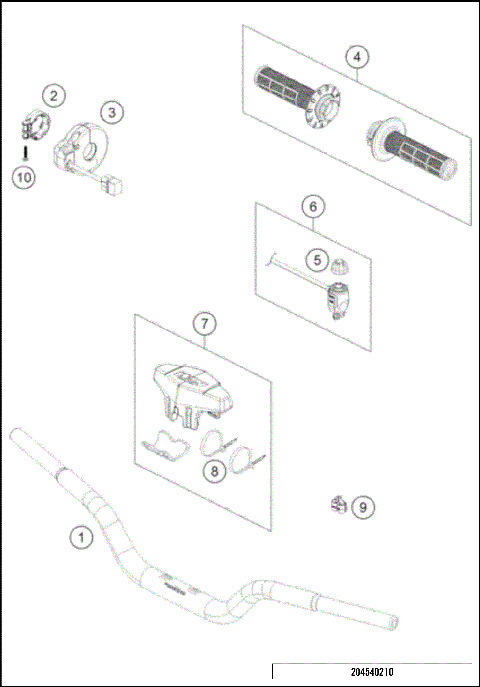 4

2

3

10

6

5

7

8

9

1

204540210