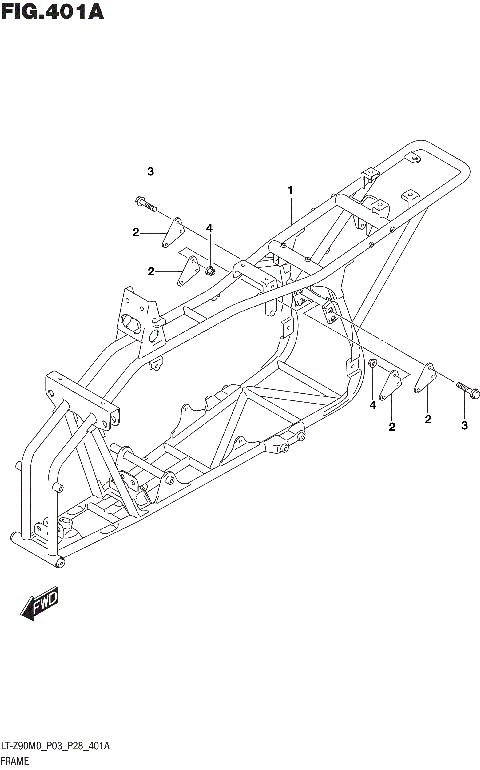 FIG.401A

3

1

2

4

2

4

2

2

3

FWD

LT-Z90MD_P03_P28_401A
FRAME