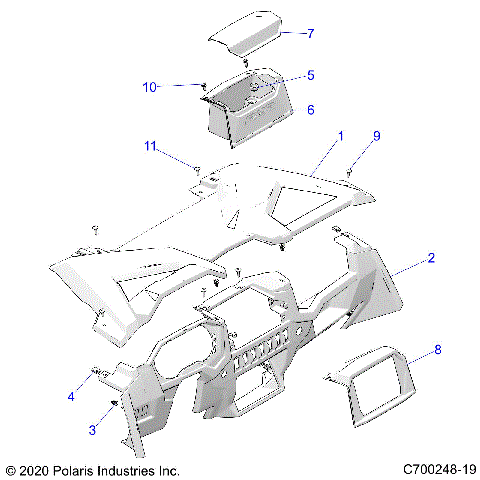 7
10
5
6
11
1
9
2
8
4
3
© 2020 Polaris Industries Inc.
C700248-19