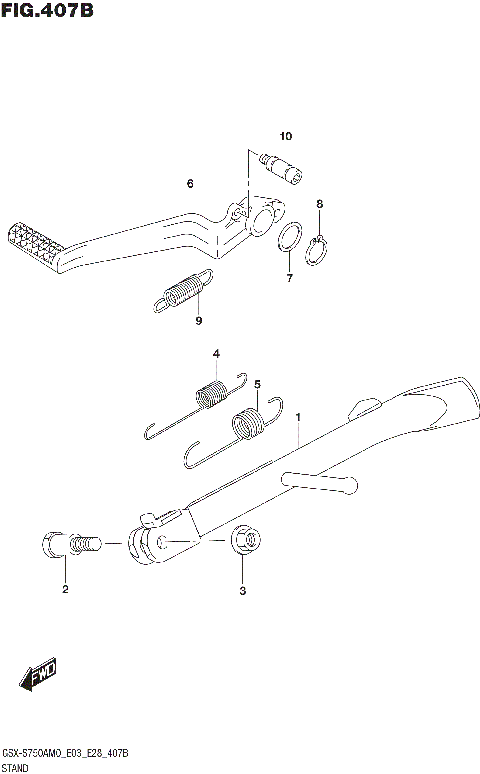 FIG.407B

10

6

8

7

9

4

5

1

2

3

FWD

GSX-S750AM0_E03_E28_407B
STAND