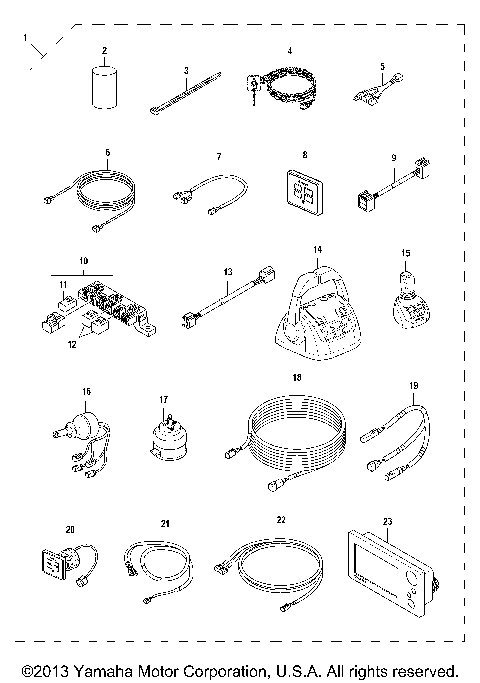 1
2
3
4
5
6
7
8
9
10
11
12
13
14
15
16
17
18
19
20
21
22
23

©2013 Yamaha Motor Corporation, U.S.A. All rights reserved.