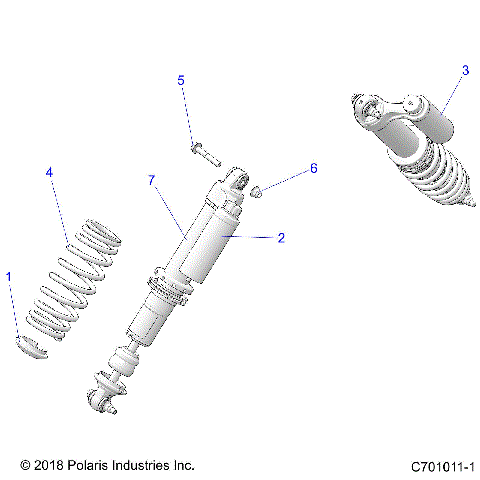 5

3

4

7

6

2

1

© 2018 Polaris Industries Inc.

C701011-1