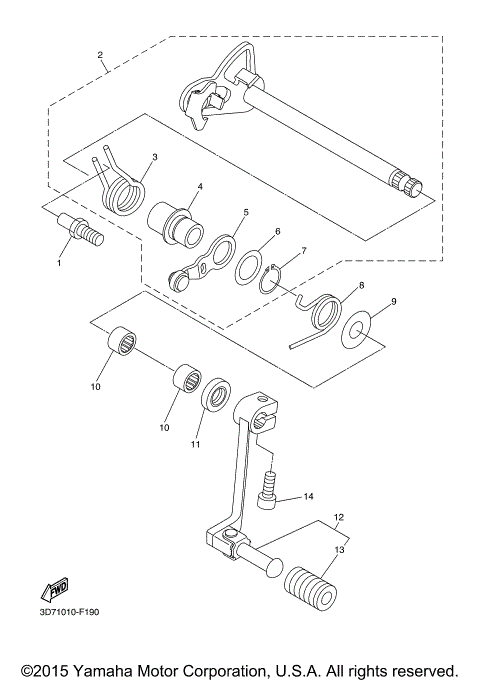 2
3
4
5
6
7
8
9
1
10
10
11
14
12
13
FWD
3D71010-F190

©2015 Yamaha Motor Corporation, U.S.A. All rights reserved.