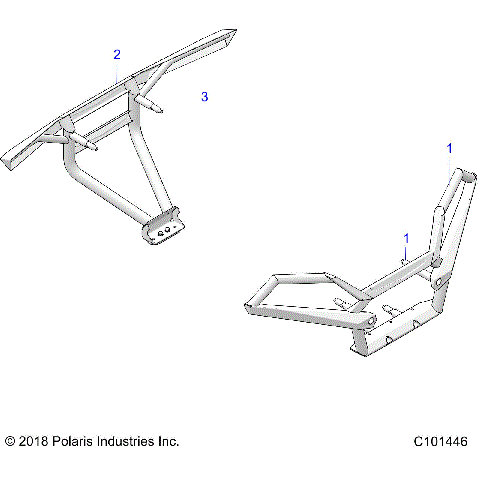 2

3

1

1

© 2018 Polaris Industries Inc.

C101446