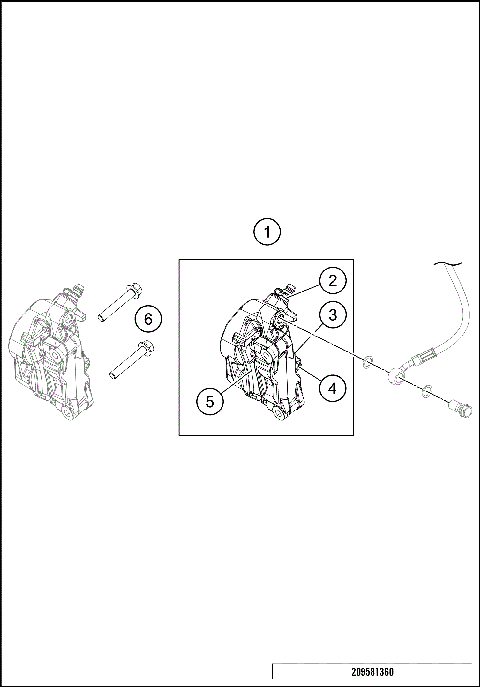 1
2
3
6
4
5
209581360