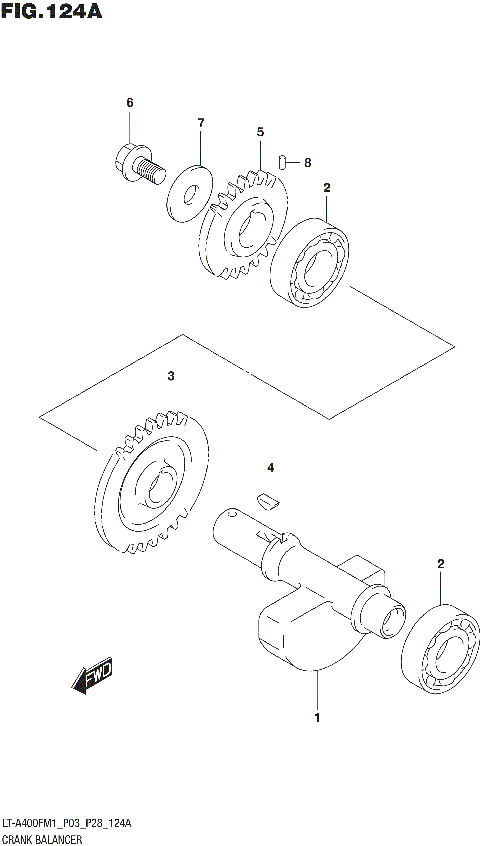 FIG.124A

6
7
5
8
2
3
4
2
FWD
1

LT-A400FM1_P03_P28_124A
CRANK BALANCER