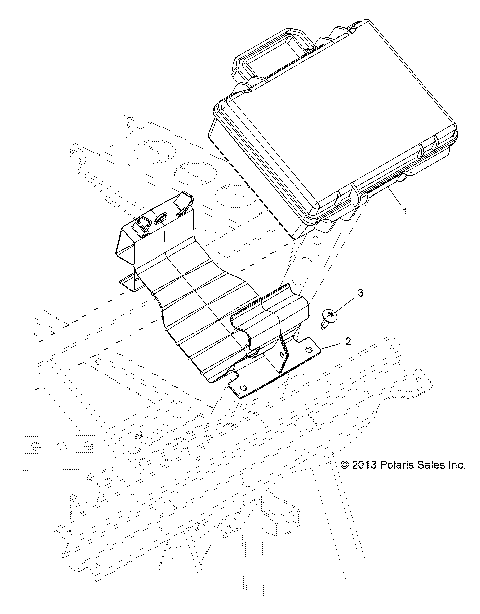 1

3

2

© 2013 Polaris Sales Inc.