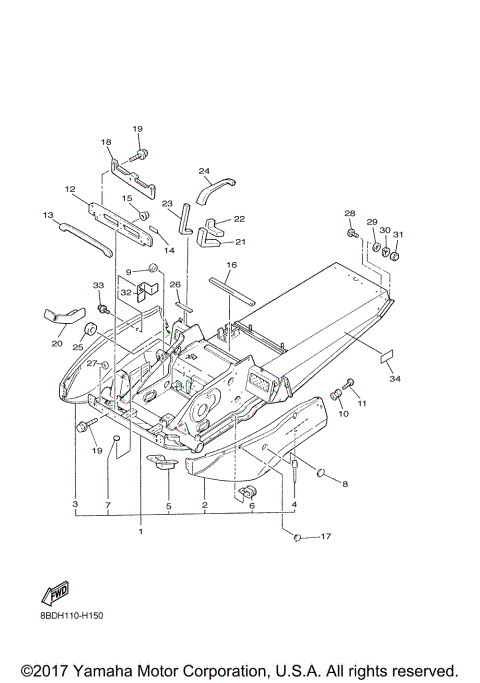 19
18
24
12
15
23
22
13
14
21
28
29
30
31
9
16
33
32
26
20
25
27
34
11
10
19
8
3
7
5
2
6
4
1
17
FWD
8BDH110-H150

©2017 Yamaha Motor Corporation, U.S.A. All rights reserved.