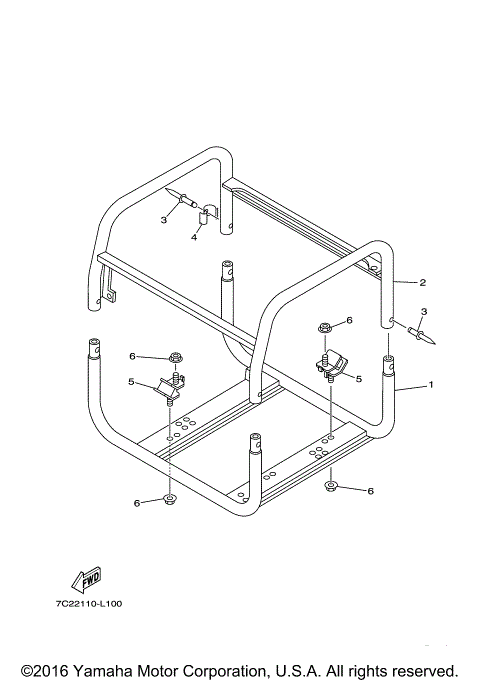 3
4
2
3
6
6
5
5
1
6
6
FWD
7C22110-L100
©2016 Yamaha Motor Corporation, U.S.A. All rights reserved.