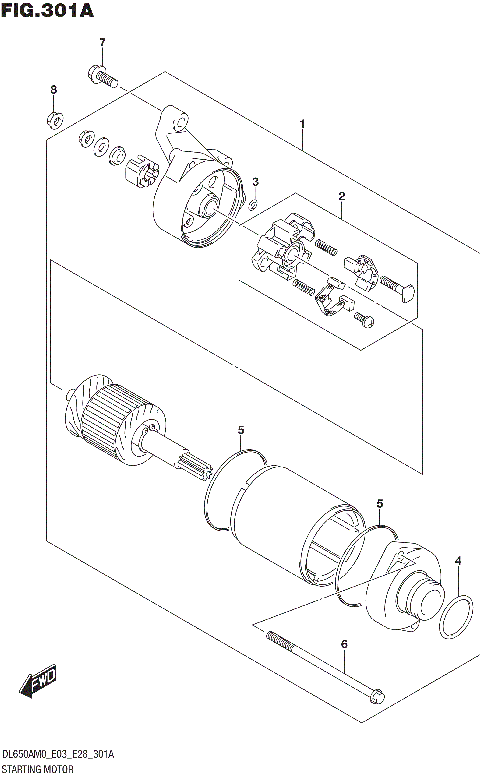 FIG.301A

7

8

1

3

2

5

5

4

6

FWD

DL650AM0_E03_E28_301A
STARTING MOTOR