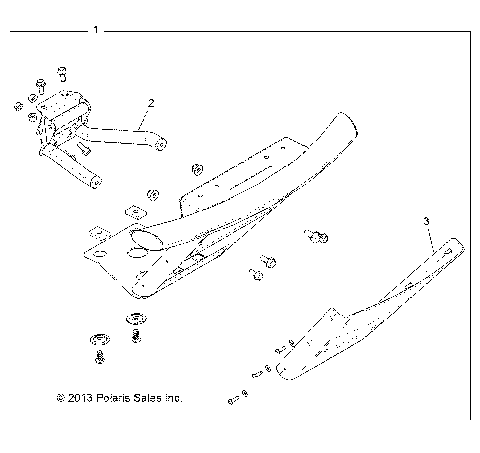 1

2

3

© 2013 Polaris Sales Inc.