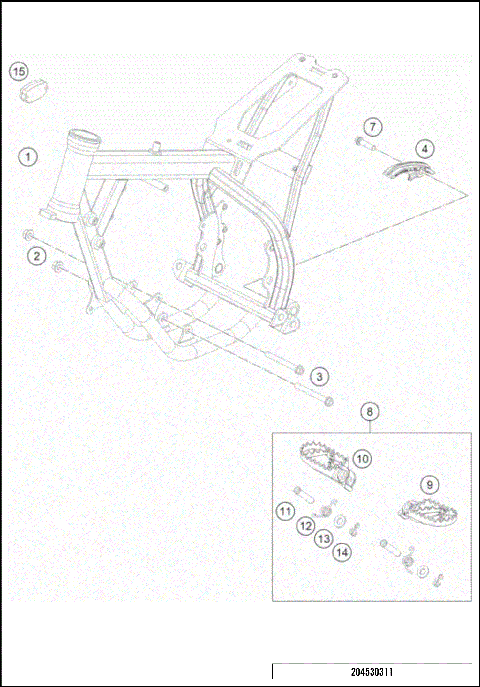 15
1
7
4
2
3
8
10
9
11
12
13
14
204530311