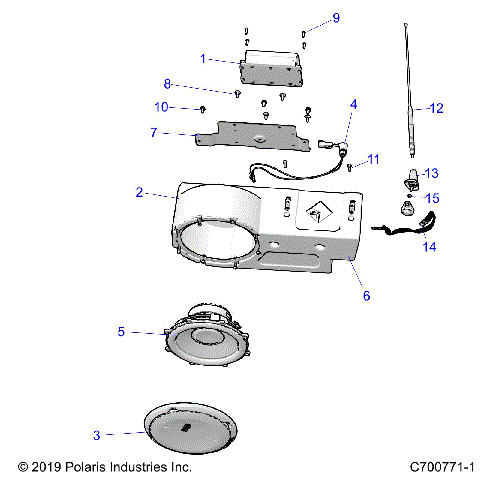 9
1
8
10
4
12
7
11
13
2
15
14
6
5
3
© 2019 Polaris Industries Inc.
C700771-1