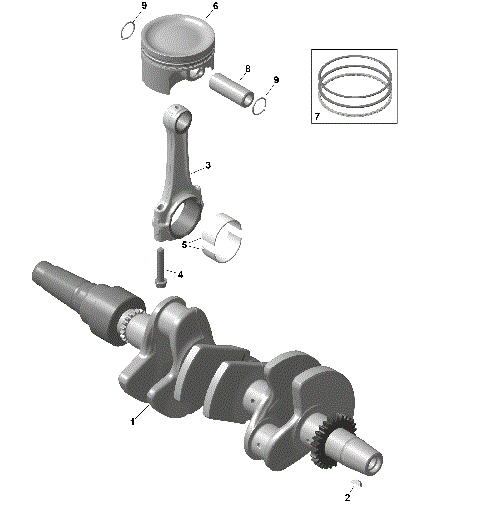 9
6
8
9
7
3
5
4
1
2