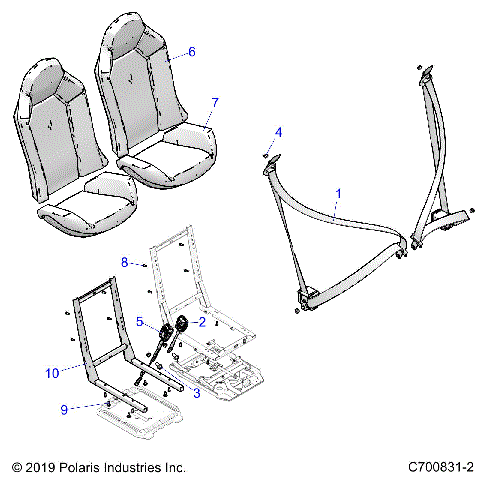 6
7
4
1
8
5
2
10
3
9
© 2019 Polaris Industries Inc.
C700831-2