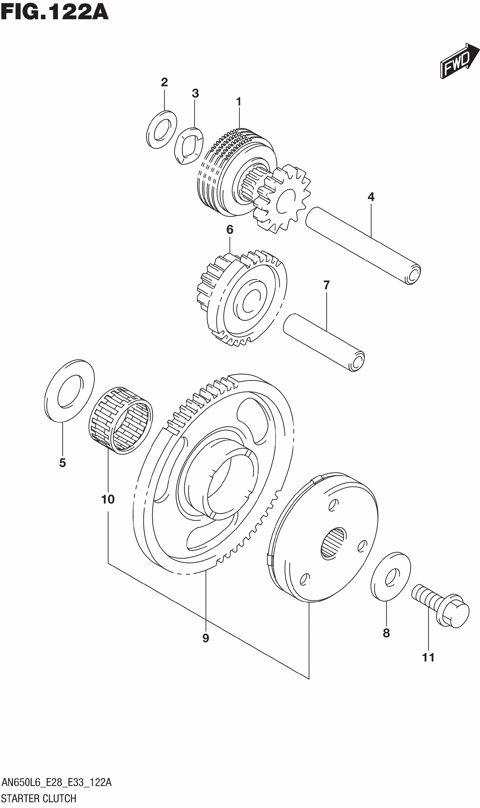 FIG.122A

FWD

2
3
1
4
6
7
5
10
9
8
11

AN650L6_E28_E33_122A
STARTER CLUTCH