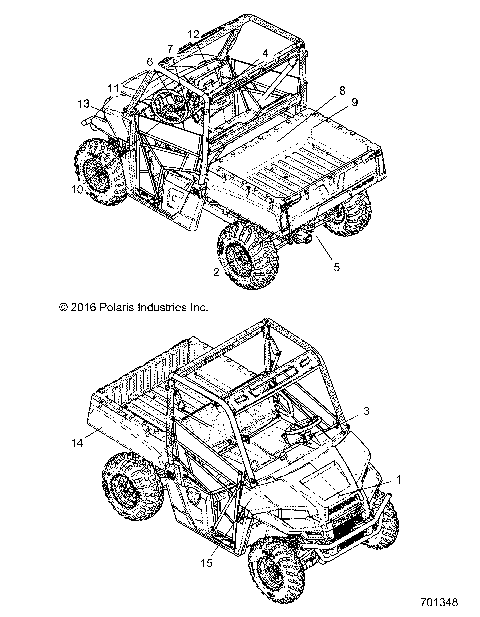 12
7
6
4
11
13
8
9
10
2
5

© 2016 Polaris Industries Inc.

3
14
1
15

701348