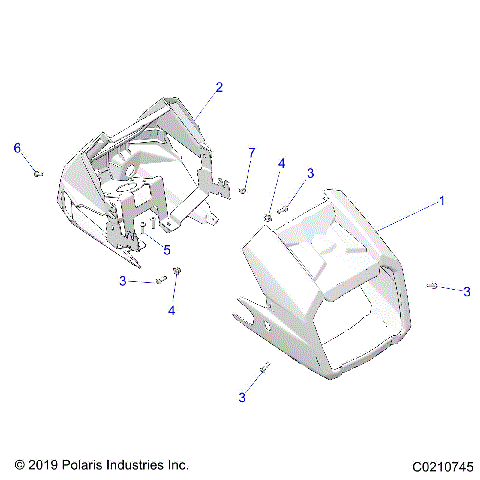 2
6
7
4
3
1
5
3
4
3
3
© 2019 Polaris Industries Inc.
C0210745