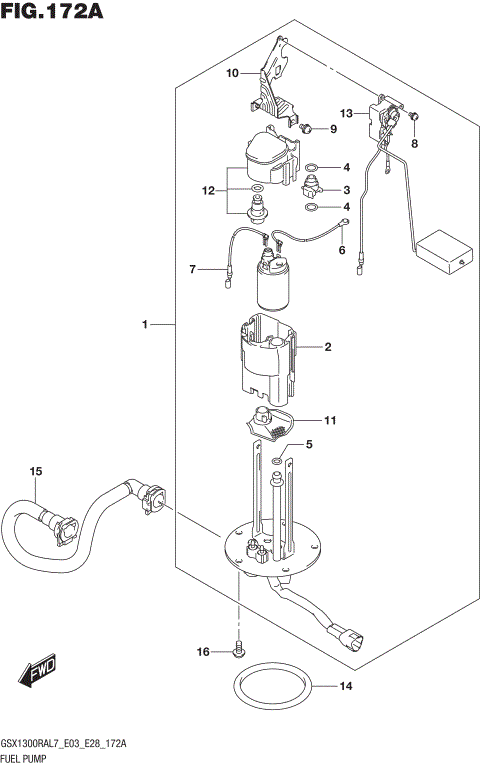 FIG.172A

10
13
9
8
4
12
3
4
6
7
1
2
11
5
15
16
14
FWD

GSX1300RAL7_E03_E28_172A
FUEL PUMP