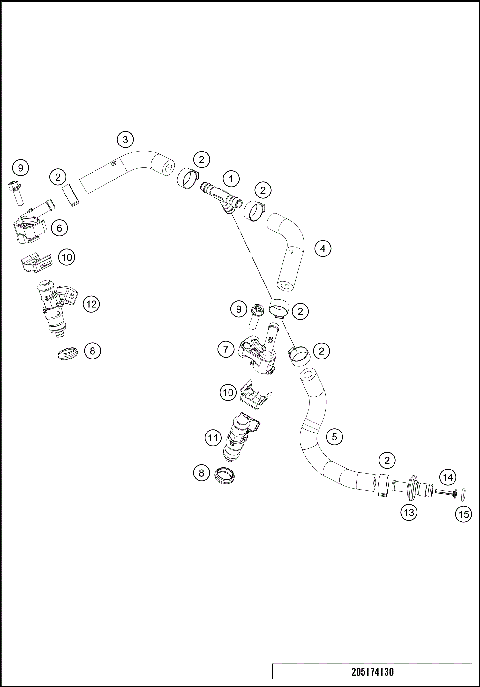 3
9
2
2
1
2
6
4
10
12
9
2
8
7
2
10
11
5
8
2
14
13
15
205174130