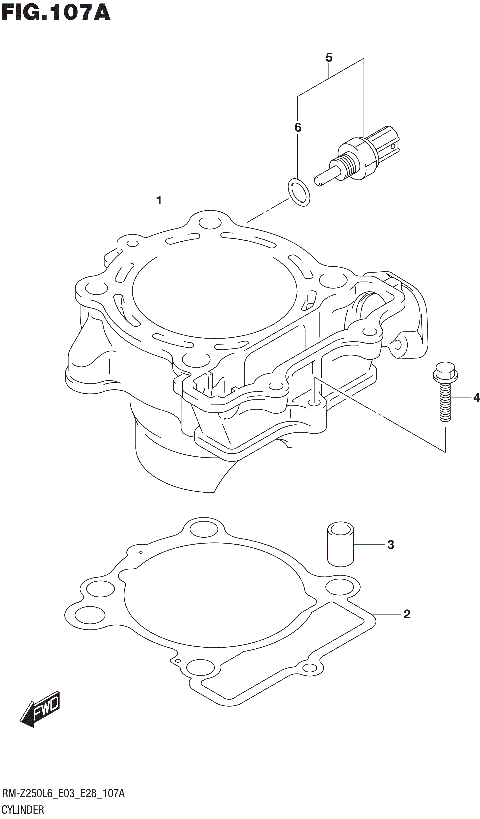 FIG.107A

5

6

1

4

3

2

FWD

RM-Z250L6_E03_E28_107A
CYLINDER