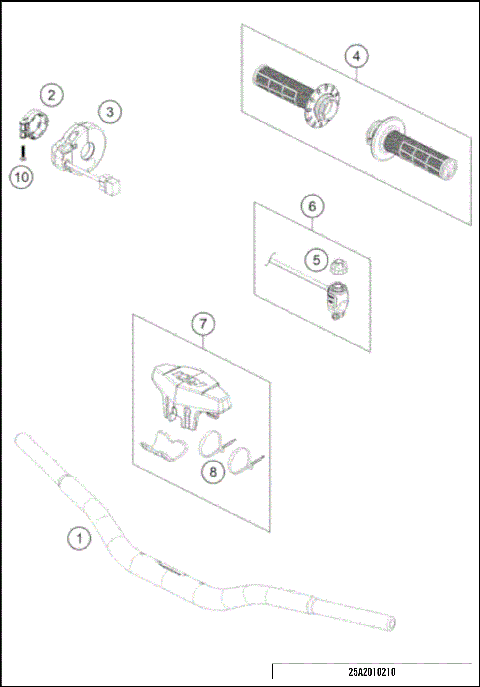 4
2
3
10
6
5
7
8
1
25A2010210