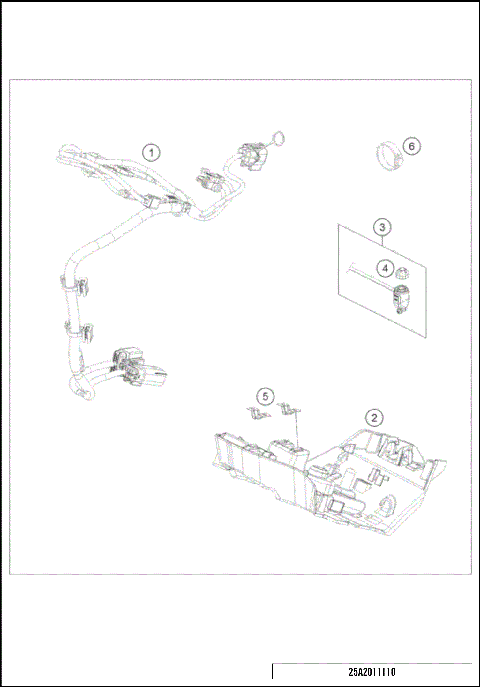 1
6
3
4
5
2
25A2011110