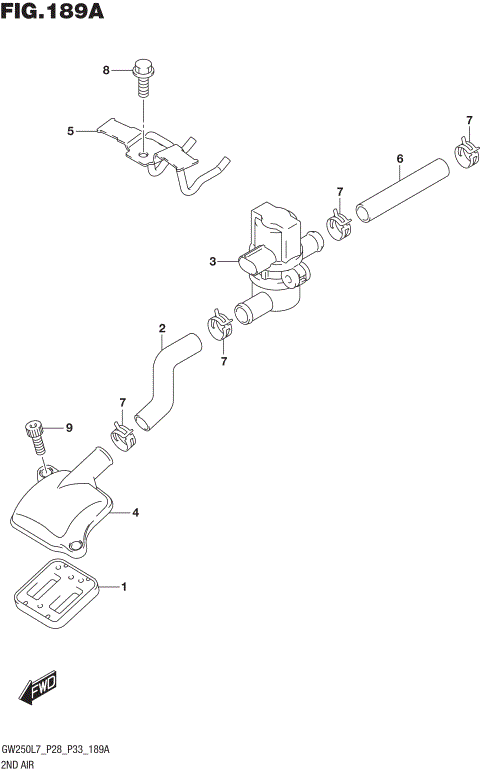 FIG.189A

8
5
7
6
7
3
2
7
7
9
4
1

FWD

GW250L7_P28_P33_189A
2ND AIR