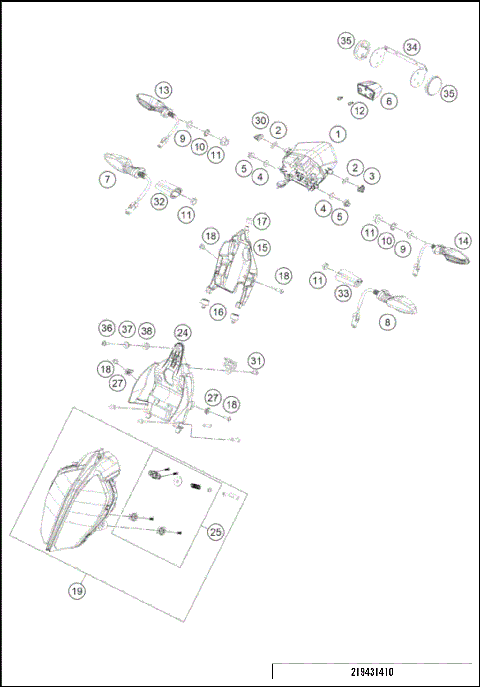 35
34
35
13
6
12
30
2
1
9
10
11
5
4
2
3
7
32
11
4
5
17
18
15
11
10
9
14
18
11
33
16
8
36
37
38
24
31
18
27
27
18
25
19
219431410