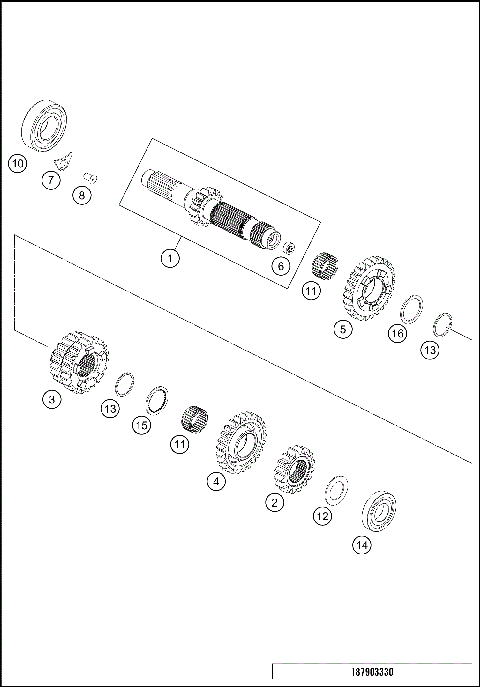 10
7
8
1
6
11
5
16
13
3
13
15
11
4
2
12
14
187903330