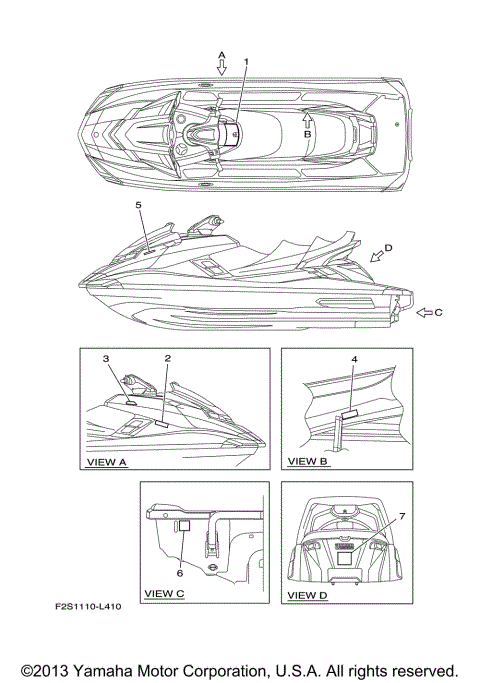 A
1
B
5
D
C
3
2
VIEW A
4
VIEW B
6
VIEW C
7
VIEW D
F2S1110-L410
©2013 Yamaha Motor Corporation, U.S.A. All rights reserved.