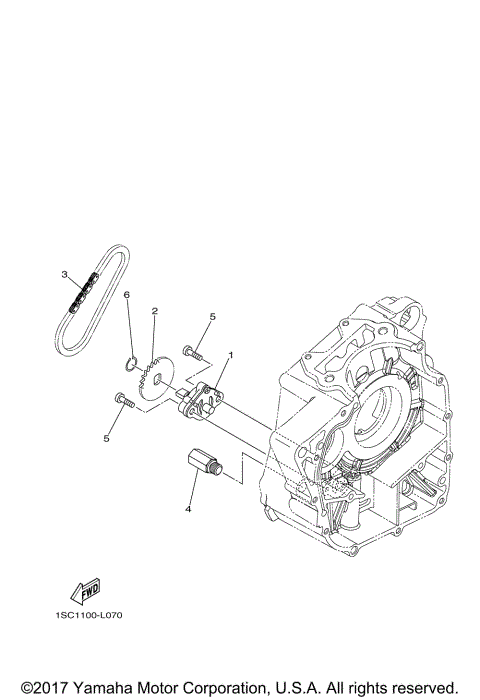 3
6
2
5
1
5
4
FWD
1SC1100-L070

©2017 Yamaha Motor Corporation, U.S.A. All rights reserved.