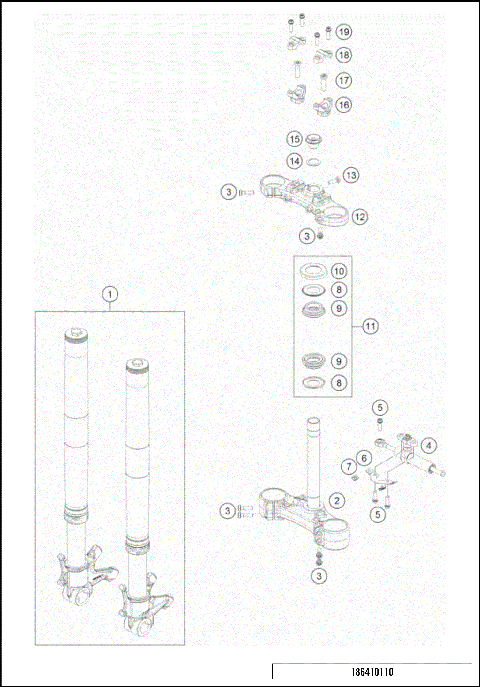 19
18
17
16
15
14
13
3
12
3
10
8
9
11
9
8
1
5
4
7
6
2
3
5
3
186410110