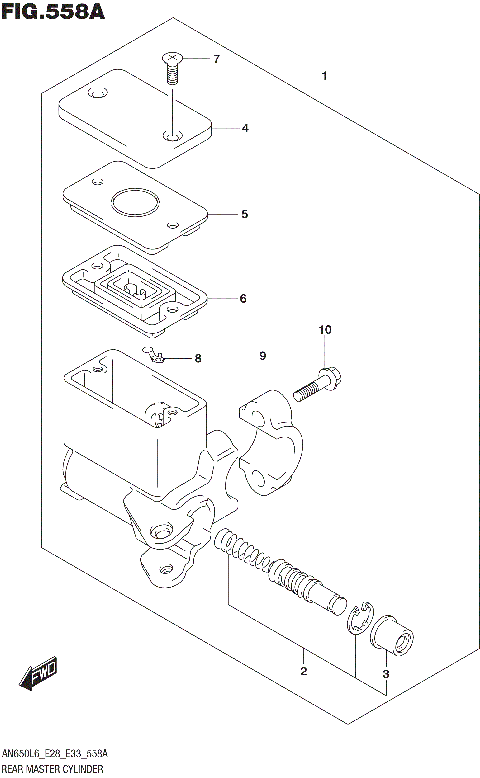 FIG.558A

7
1
4
5
6
10
8
9
2
3
FWD

AN650L6_E28_E33_558A
REAR MASTER CYLINDER