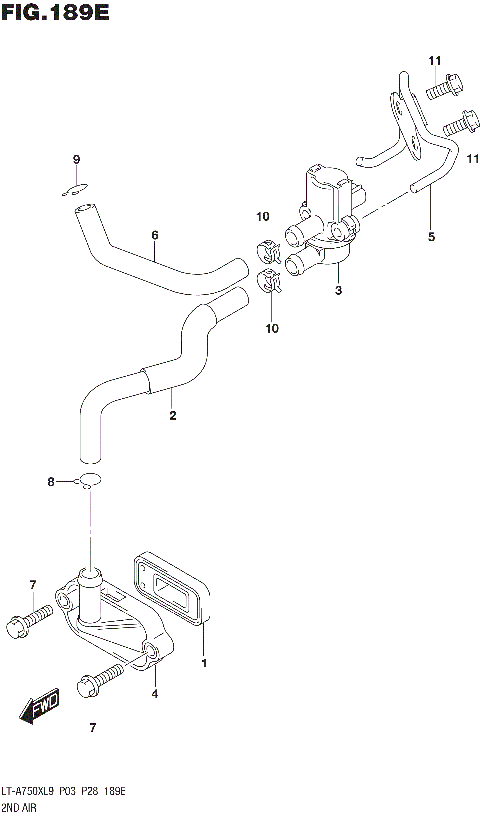 FIG.189E

11
11
9
10
6
5
3
10
2
8
7
1
4
FWD
7

LT-A750XL9 P03 P28 189E
2ND AIR