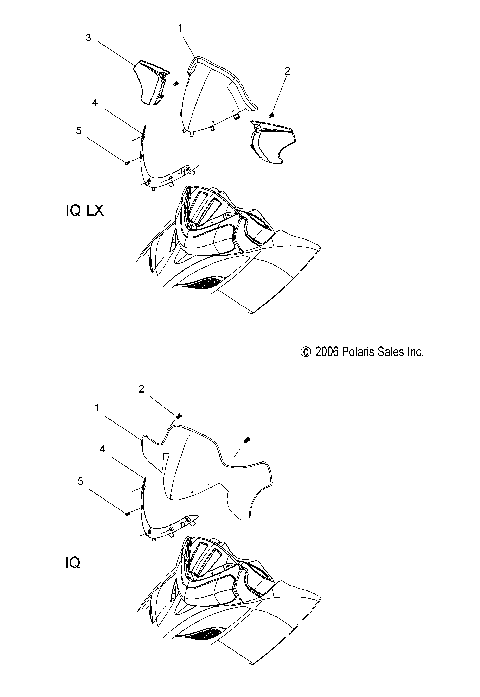 3
1
2
4
5
IQ LX

© 2006 Polaris Sales Inc.

2
1
4
5
IQ