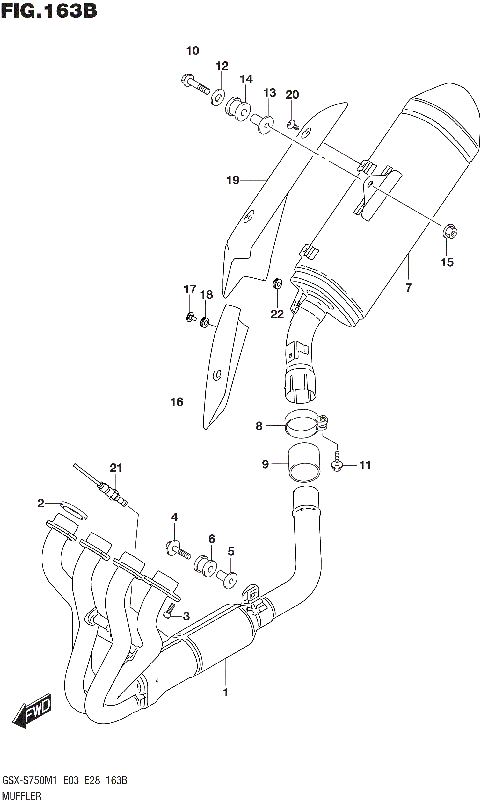 FIG.163B

10
12
14
13
20
19
15
7
17
18
22
16
8
9
11
21
2
4
6
5
3
1
FWD

GSX-S750M1 E03 E28 163B
MUFFLER