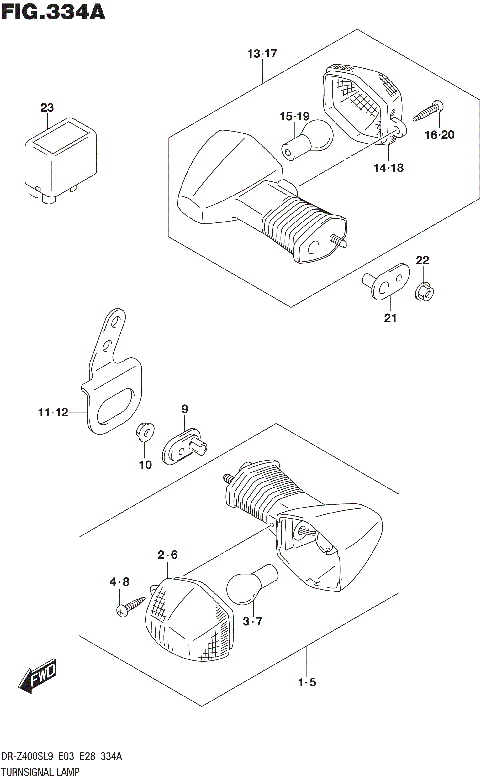 FIG.334A

13·17

23

15·19

16·20

14·18

22

21

11·12

9

10

2·6

4·8

3·7

1·5

FWD

DR-Z400SL9 E03 E28 334A
TURNSIGNAL LAMP