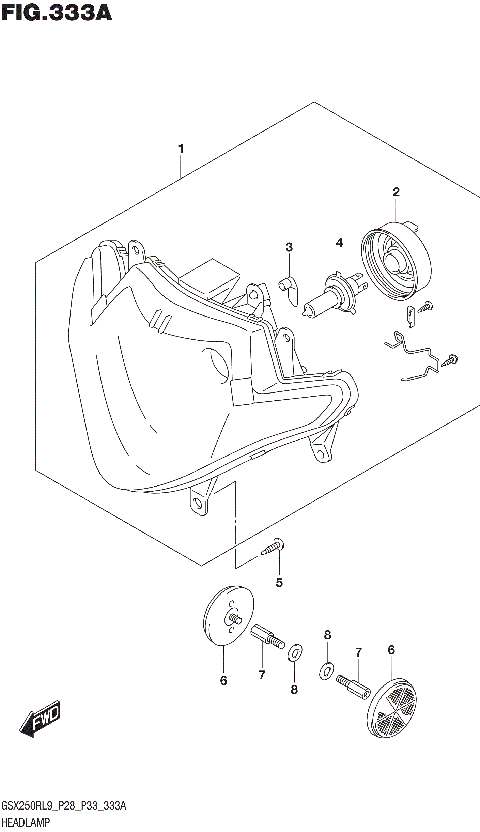 FIG.333A

1
2
3
4
5
6
7
8
8
7
6

FWD

GSX250RL9_P28_P33_333A
HEADLAMP