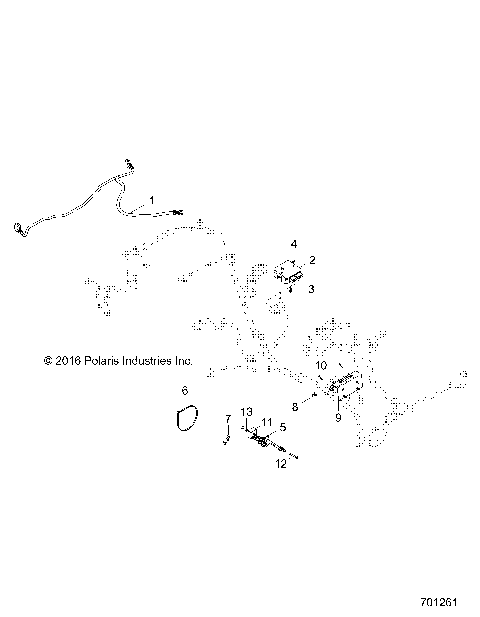 1
4
2
3
© 2016 Polaris Industries Inc.
10
6
8
9
7
13
11
5
12
701261