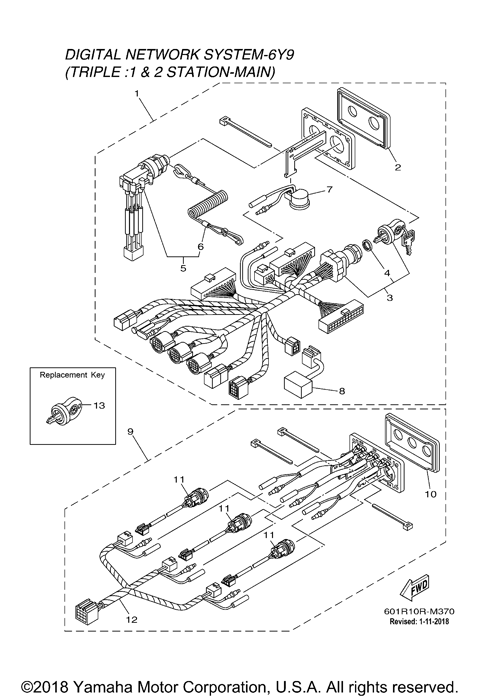 DIGITAL NETWORK SYSTEM-6Y9
(TRIPLE :1 & 2 STATION-MAIN)

1
2
7
6
5
4
3
8

Replacement Key
13

9
10
11
11
11
12

FWD

601R10R-M370
Revised: 1-11-2018

©2018 Yamaha Motor Corporation, U.S.A. All rights reserved.