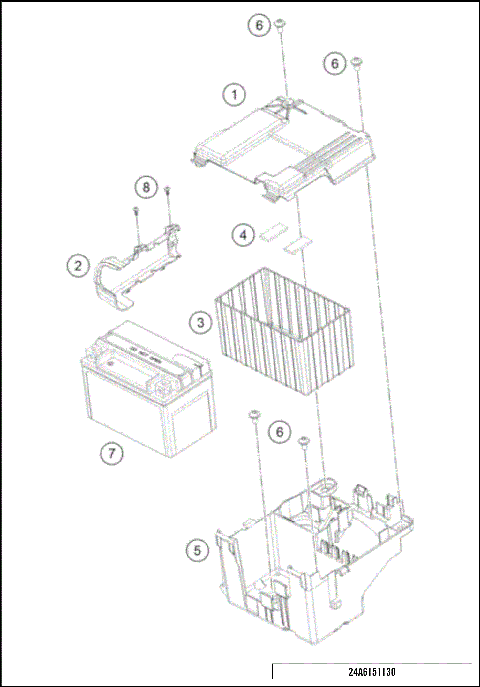 6
6
1
8
4
2
3
7
6
5
24A6151130