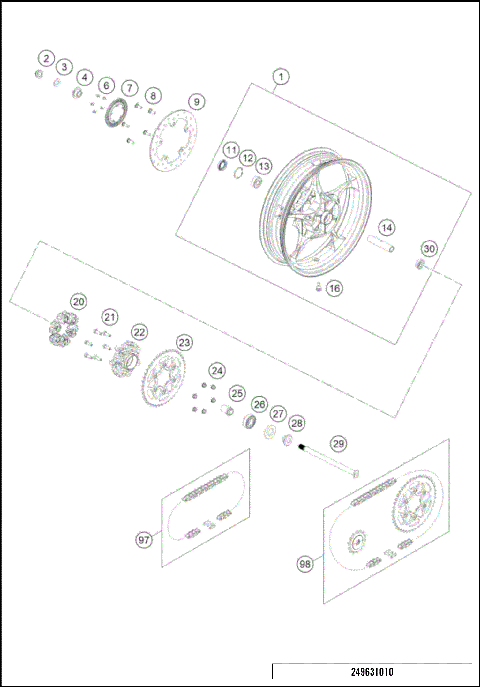 2
3
4
6
7
8
9
1
11
12
13
14
30
16
20
21
22
23
24
25
26
27
28
29
97
98
249631010