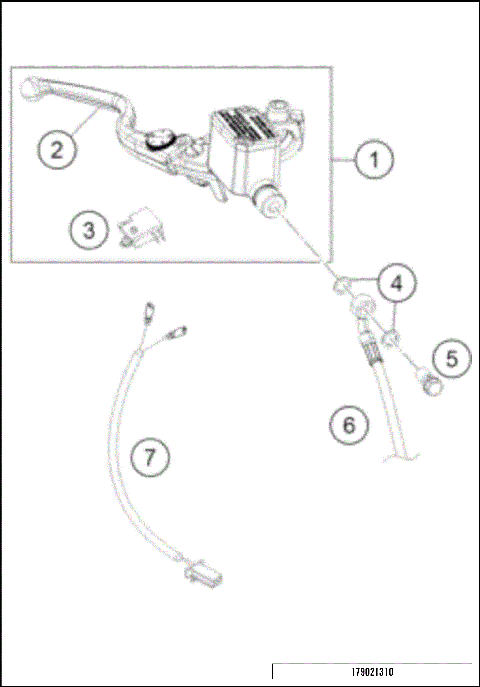 2
1
3
4
5
6
7
179021310