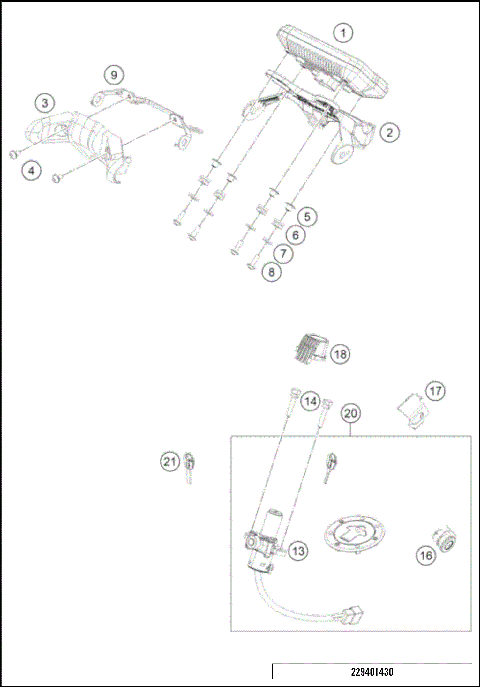 1
9
3
2
4
5
6
7
8
18
17
14
20
21
13
16
229401430