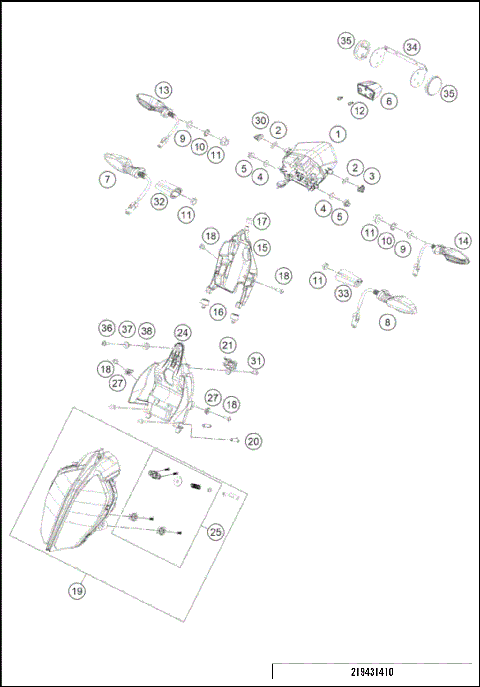 35
34
35
13
6
12
30
2
1
9
10
11
5
4
2
3
7
32
11
4
5
17
18
15
11
10
9
14
18
11
33
16
8
36
37
38
24
21
31
18
27
27
18
20
25
19
219431410