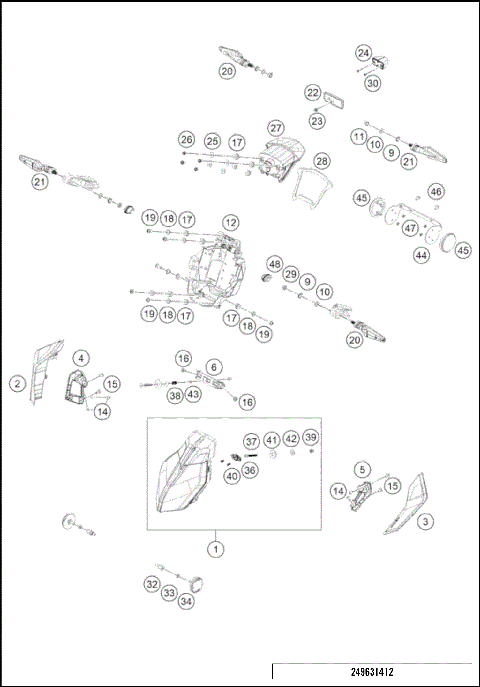 20
24
30
22
23
26
25
17
27
11
10
9
21
28
21
45
46
47
44
45
19
18
17
12
48
29
9
10
19
18
17
17
18
19
20
2
4
15
14
16
6
38
43
16
37
41
42
39
40
36
5
14
15
3
1
32
33
34
249631412