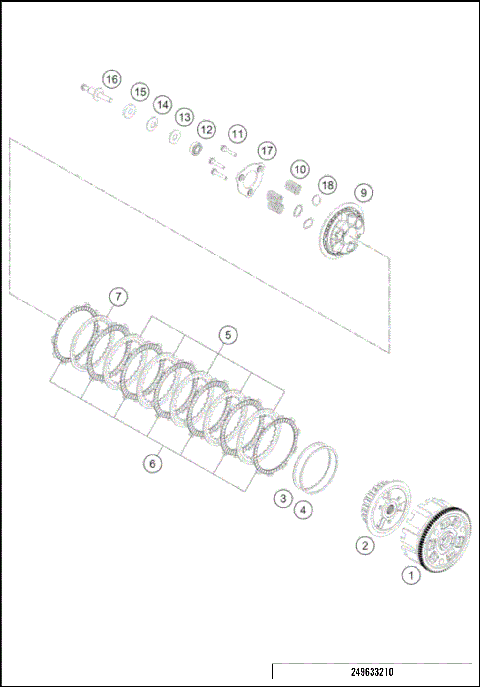 16
15
14
13
12
11
17
10
18
9
7
5
6
3
4
2
1
249633210