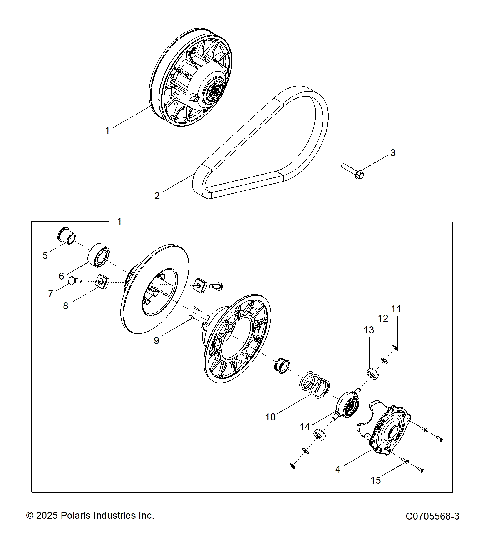 1
2
3
1
5
6
7
8
9
11
12
13
10
14
4
15

© 2025 Polaris Industries Inc.

C0705568-3