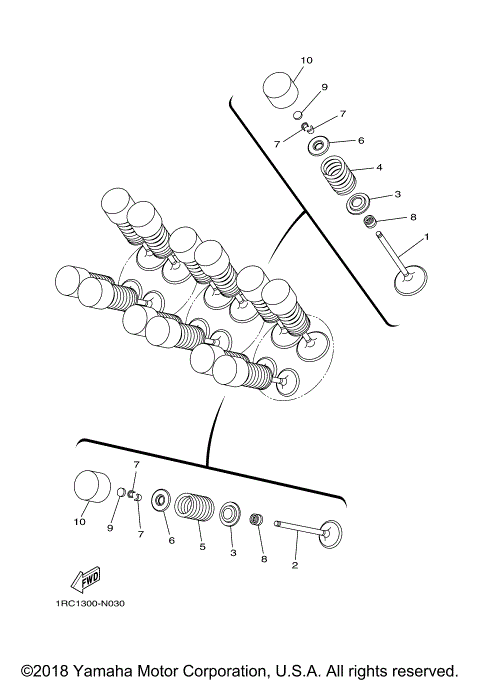 10
9
7
7
6
4
3
8
1

7
10
9
7
6
5
3
8
2

FWD

1RC1300-N030

©2018 Yamaha Motor Corporation, U.S.A. All rights reserved.